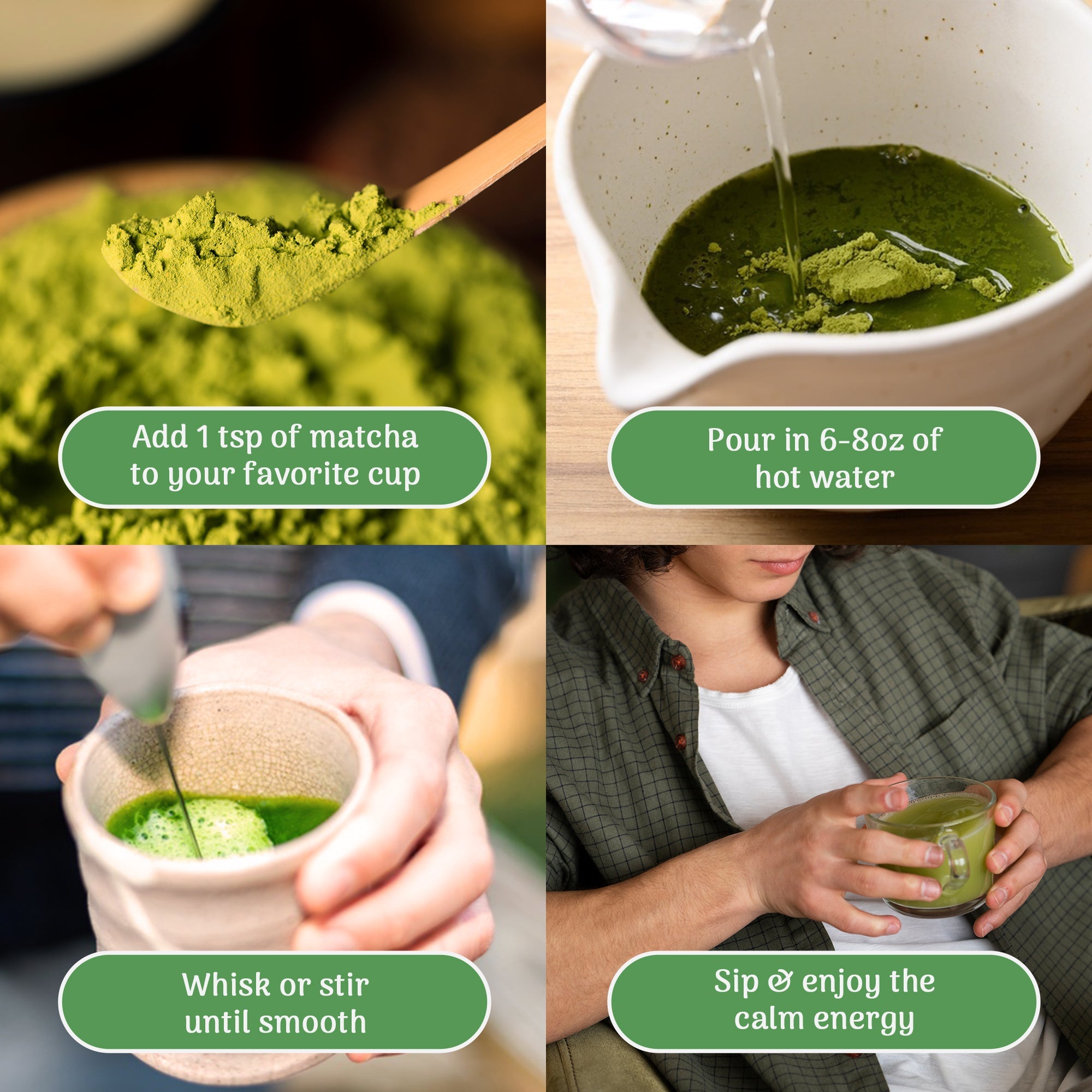 Add 1 tsp of matcha to your favorite cup

Pour in 6-8oz of hot water

Whisk or stir until smooth

Sip & enjoy the calm energy